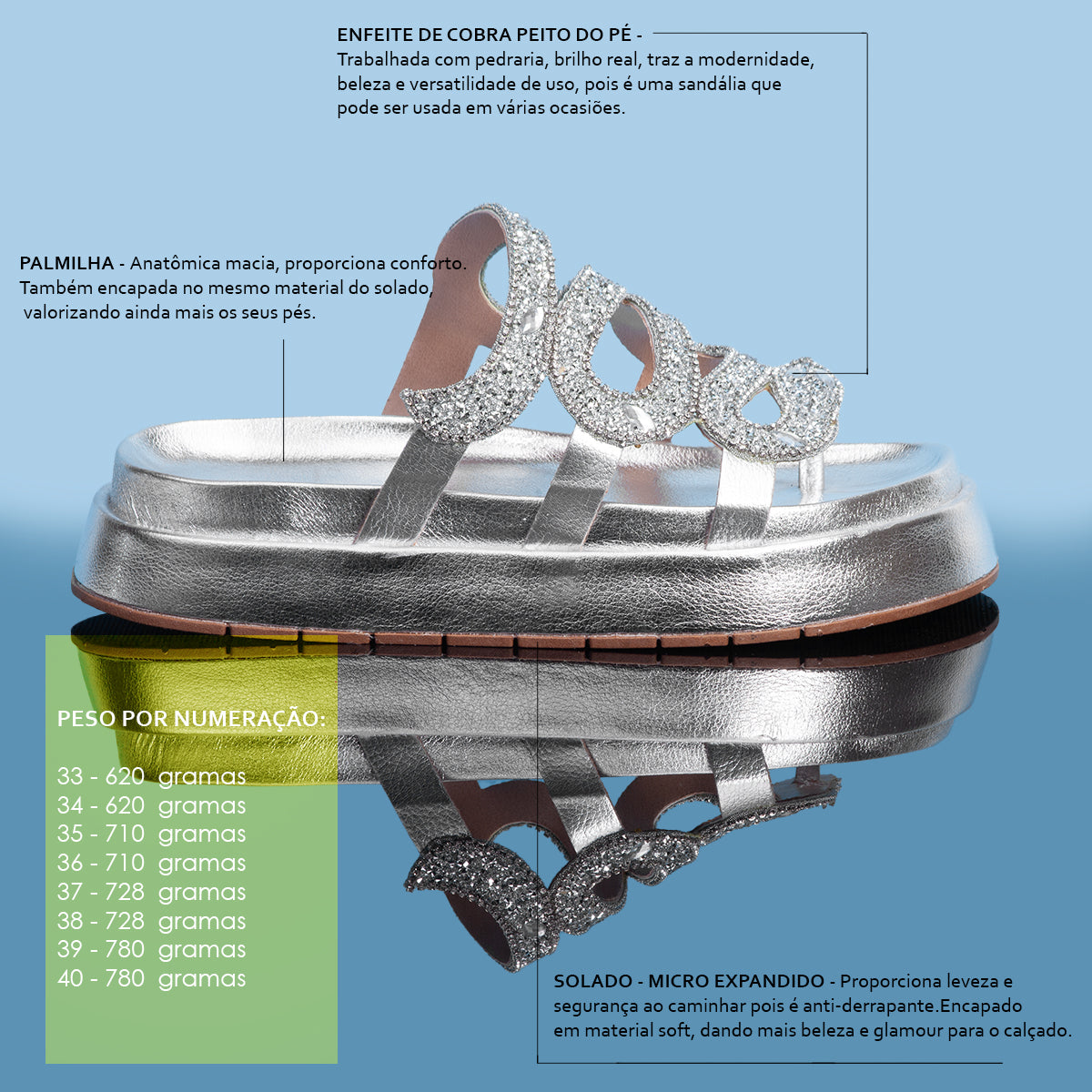 ENFEITE DE COBRA PEITO DO PÉ - Trabalhada com pedraria, brilho real, traz a modernidade, beleza e versatilidade de uso, pois é uma sandália que pode ser usada em várias ocasiões.

PALMILHA - Anatômica macia, proporciona conforto. Também encapada no mesmo material do solado, valorizando ainda mais os seus pés.

PESO POR NUMERAÇÃO:

33 - 620 gramas
34 - 620 gramas
35 - 710 gramas
36 - 710 gramas
37 - 728 gramas
38 - 728 gramas
39 - 780 gramas
40 - 780 gramas

SOLADO - MICRO EXPANDIDO - Proporciona leveza e segurança ao caminhar pois é anti-derrapante.Encapado em material soft, dando mais beleza e glamour para o calçado.